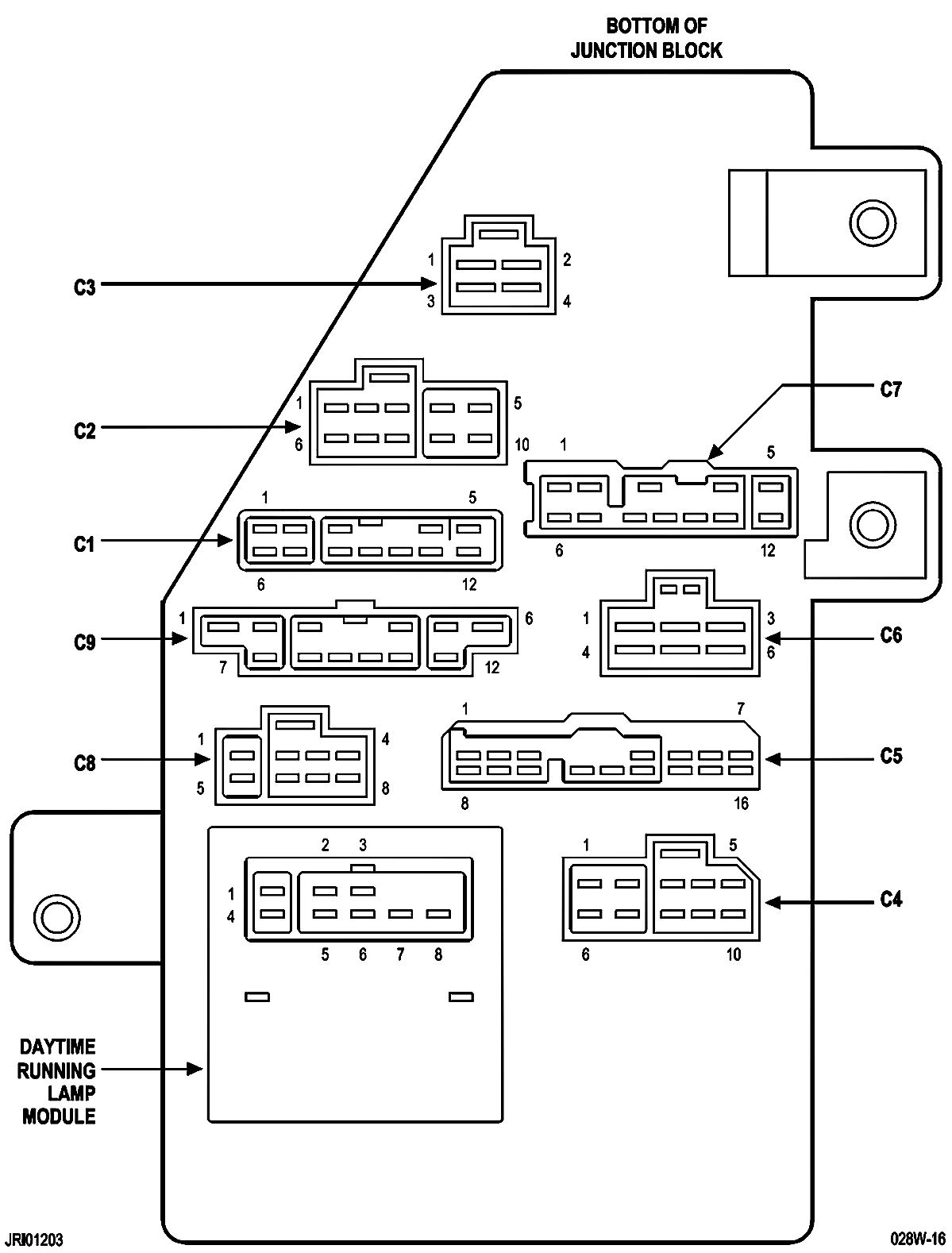 BOTTOM OF
JUNCTION BLOCK

C3
1 2
3 4

C2
1 5
6 10

C7
1 5
6 12

C1
1 5
6 12

C9
1 6
7 12

C6
1 3
4 6

C8
1 4
5 8

C5
1 7
8 16

2 3
1
4
5 6 7 8

C4
1 5
6 10

DAYTIME
RUNNING
LAMP
MODULE

JRI01203

028W-16