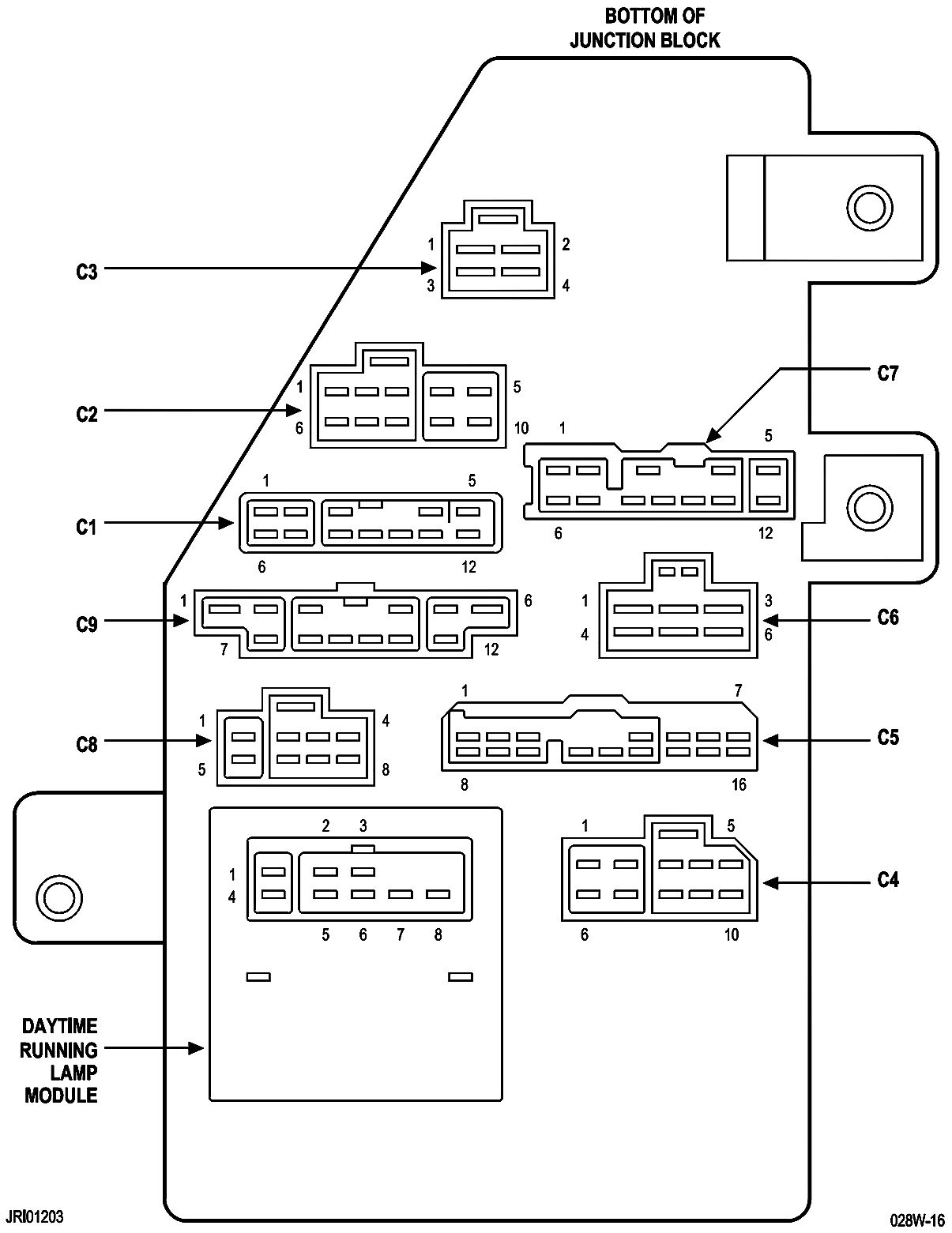 BOTTOM OF JUNCTION BLOCK

C3
1
2
3
4

C2
1
5
6
10

C7
1
5
6
12

C1
1
5
6
12

C9
1
6
7
12

C6
1
3
4
6

C8
1
4
5
8

C5
1
7
8
16

2 3
1
4
5 6 7 8

C4
1
5
6
10

DAYTIME RUNNING LAMP MODULE

JRI01203

028W-16