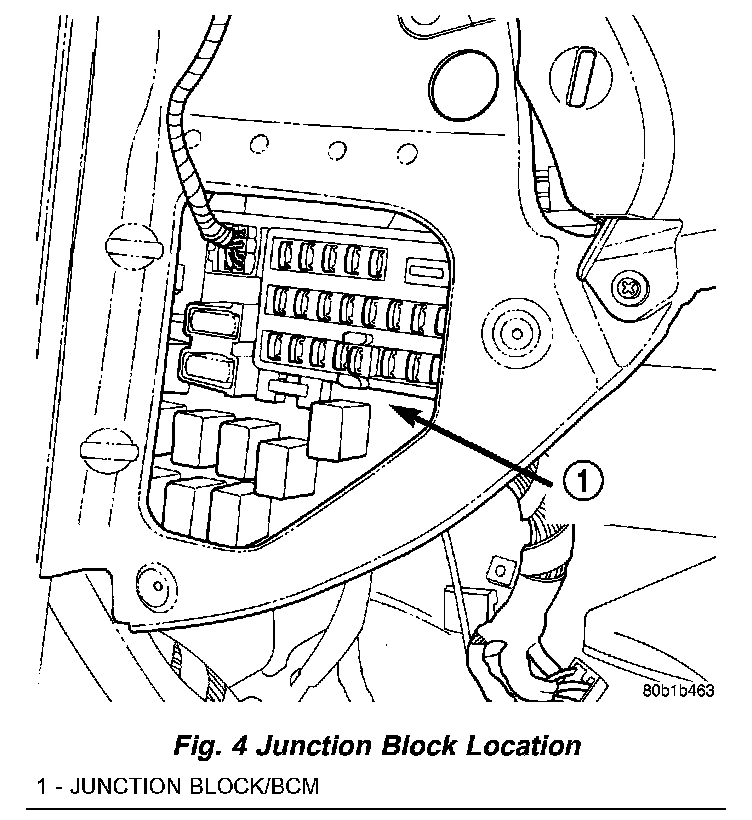 1

80b1b463

Fig. 4 Junction Block Location

1 - JUNCTION BLOCK/BCM