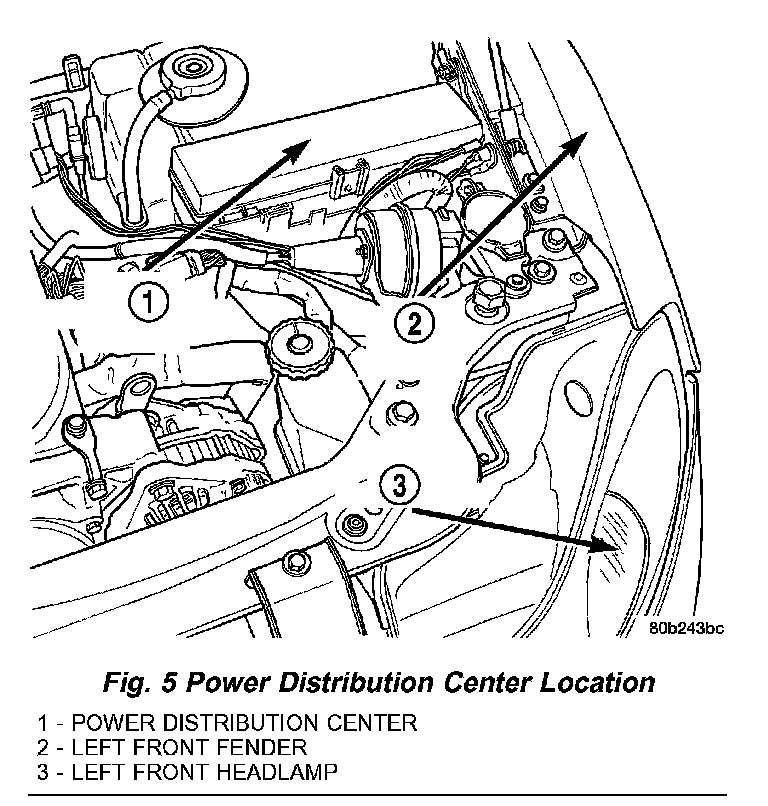 1

2

3

80b243bc

Fig. 5 Power Distribution Center Location

1 - POWER DISTRIBUTION CENTER
2 - LEFT FRONT FENDER
3 - LEFT FRONT HEADLAMP