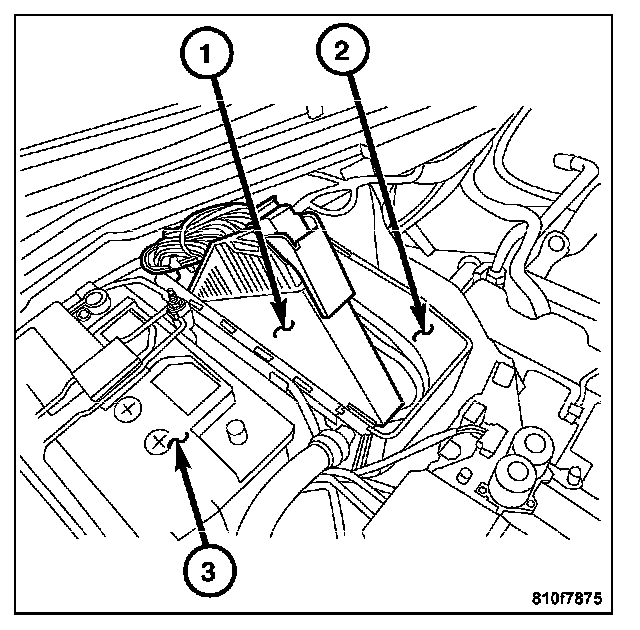 1
2
3
810f7875