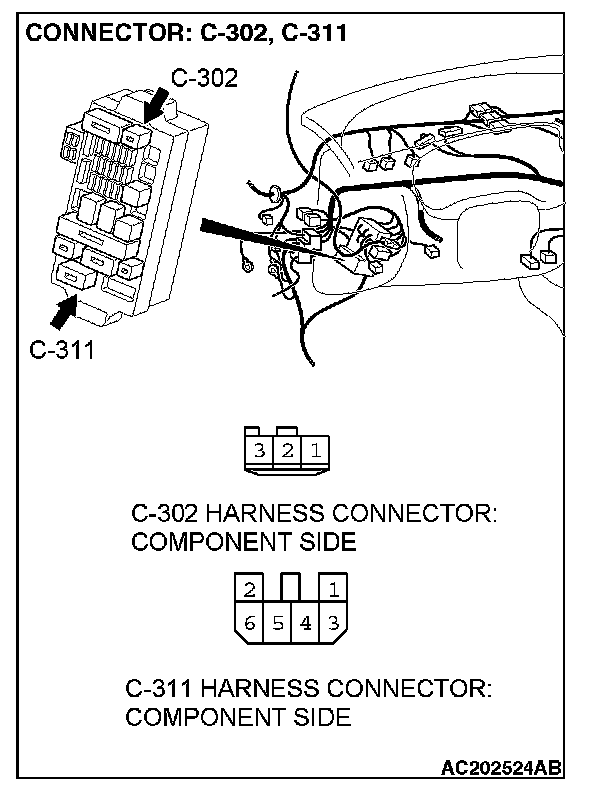 CONNECTOR: C-302, C-311

C-302

C-311

3 2 1

C-302 HARNESS CONNECTOR: COMPONENT SIDE

2 1
6 5 4 3

C-311 HARNESS CONNECTOR: COMPONENT SIDE

AC202524AB