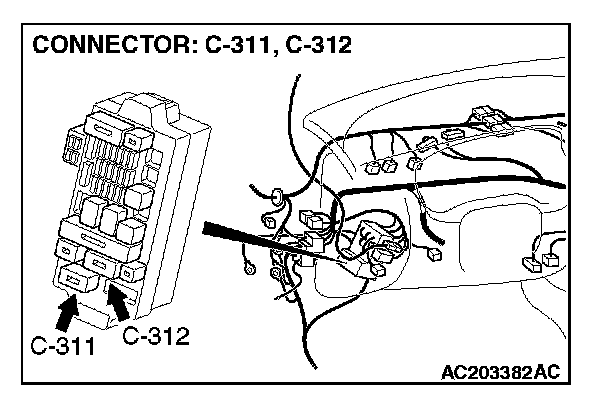 CONNECTOR: C-311, C-312

C-311
C-312

AC203382AC