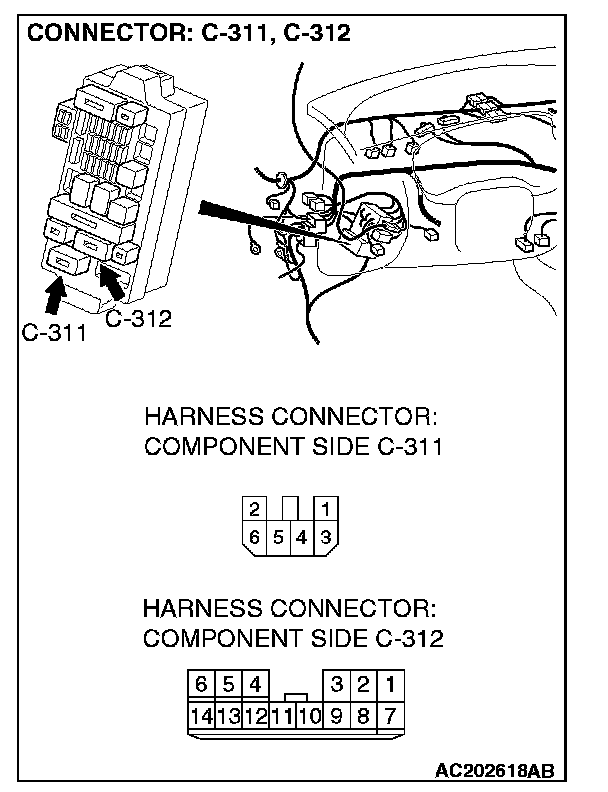 CONNECTOR: C-311, C-312

C-311

C-312

HARNESS CONNECTOR:
COMPONENT SIDE C-311

2 1
6 5 4 3

HARNESS CONNECTOR:
COMPONENT SIDE C-312

6 5 4 3 2 1
14 13 12 11 10 9 8 7

AC202618AB