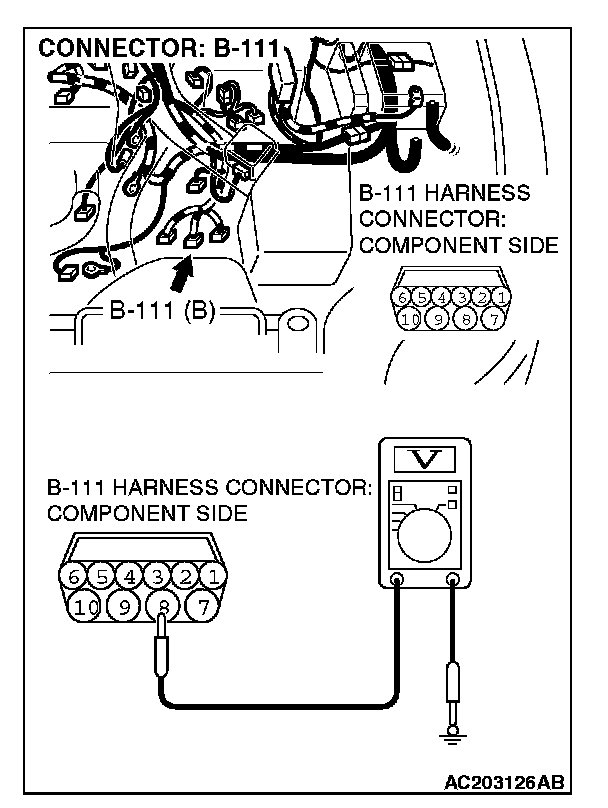 CONNECTOR: B-111

B-111 HARNESS CONNECTOR: COMPONENT SIDE

6 5 4 3 2 1
10 9 8 7

B-111 (B)

V

B-111 HARNESS CONNECTOR: COMPONENT SIDE

6 5 4 3 2 1
10 9 8 7

AC203126AB