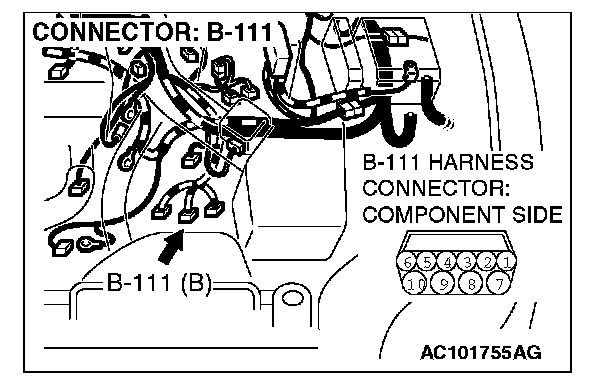 CONNECTOR: B-111

B-111 HARNESS CONNECTOR: COMPONENT SIDE

6 5 4 3 2 1
10 9 8 7

B-111 (B)

AC101755AG