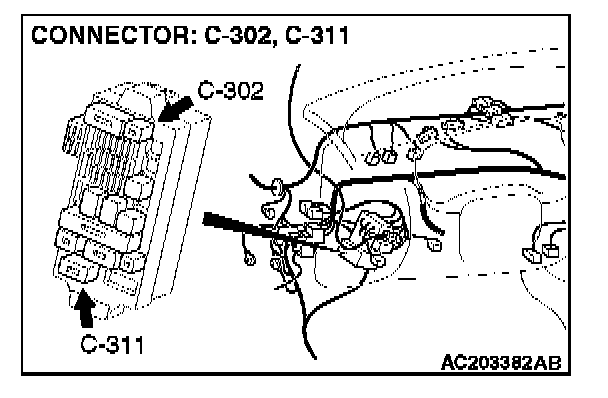 CONNECTOR: C-302, C-311

C-302

C-311

AC203382AB