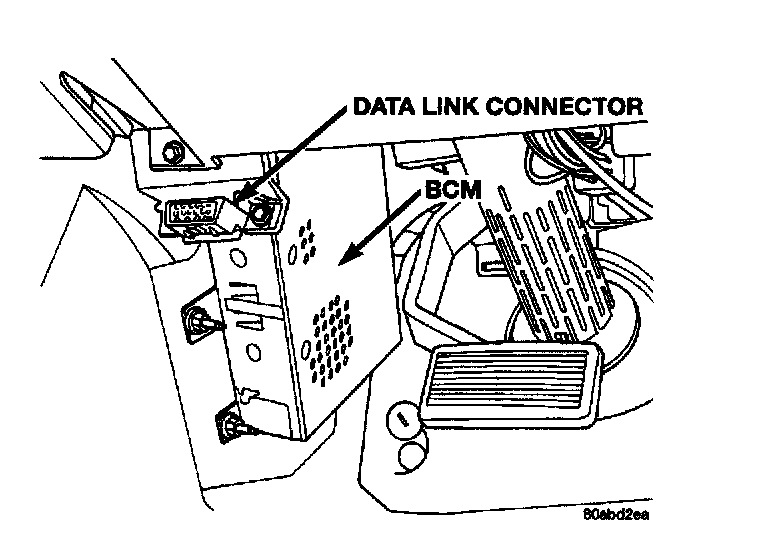 DATA LINK CONNECTOR
BCM
80abd2ea