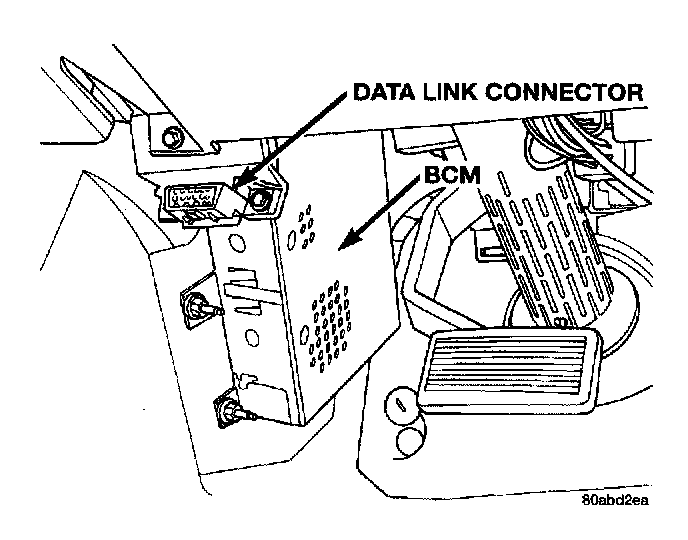 DATA LINK CONNECTOR

BCM

80abd2ea