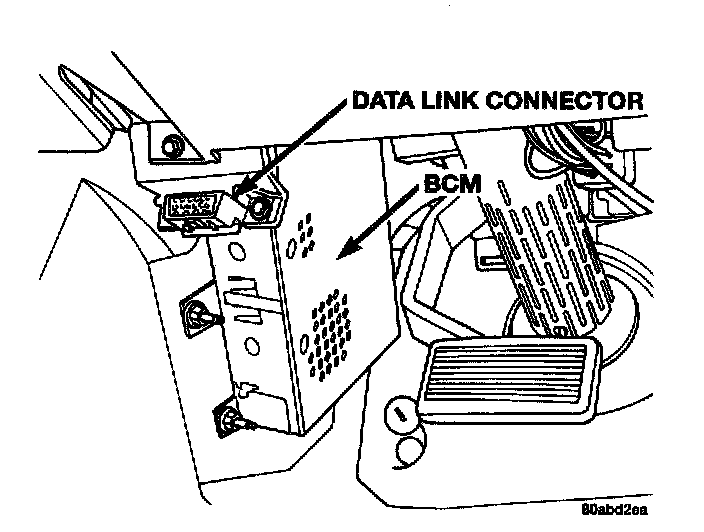 DATA LINK CONNECTOR
BCM
80abd2ea