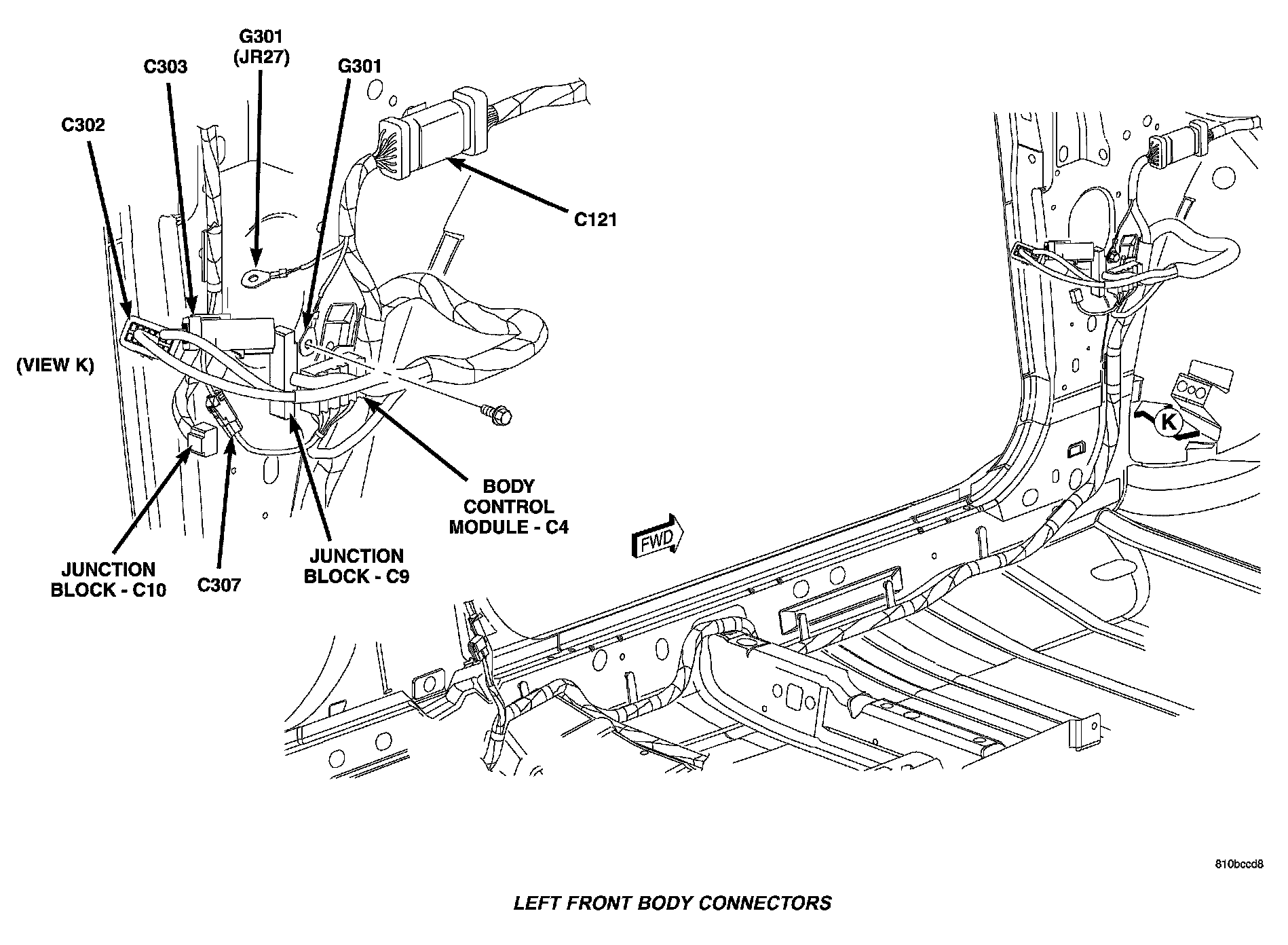 G301
(JR27)

C303

G301

C302

C121

(VIEW K)

K

BODY
CONTROL
MODULE - C4

FWD

JUNCTION
BLOCK - C10

C307

JUNCTION
BLOCK - C9

810bccd8

LEFT FRONT BODY CONNECTORS