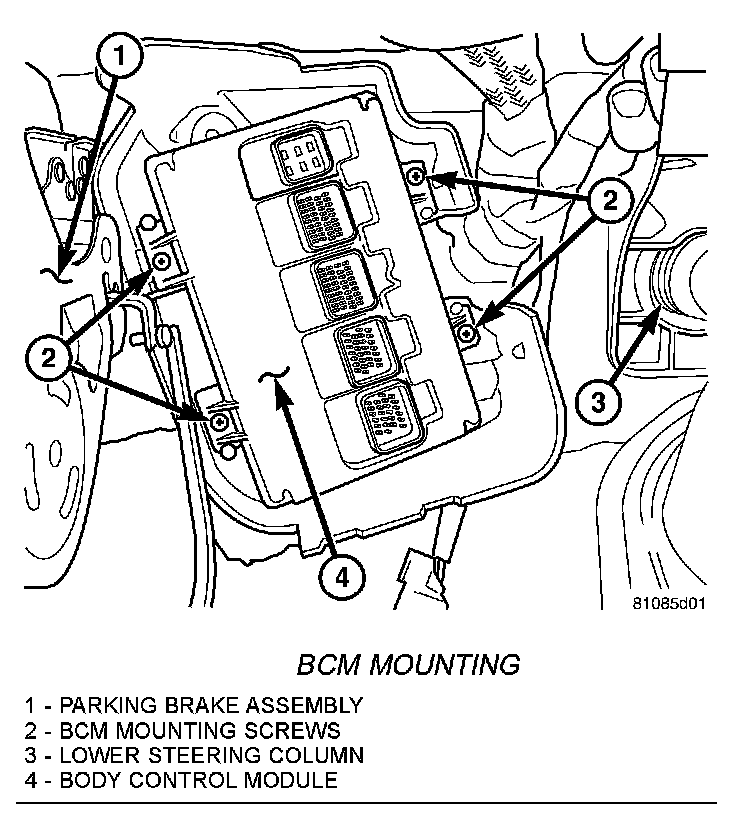 1

2

2

3

4

81085d01

BCM MOUNTING

1 - PARKING BRAKE ASSEMBLY
2 - BCM MOUNTING SCREWS
3 - LOWER STEERING COLUMN
4 - BODY CONTROL MODULE