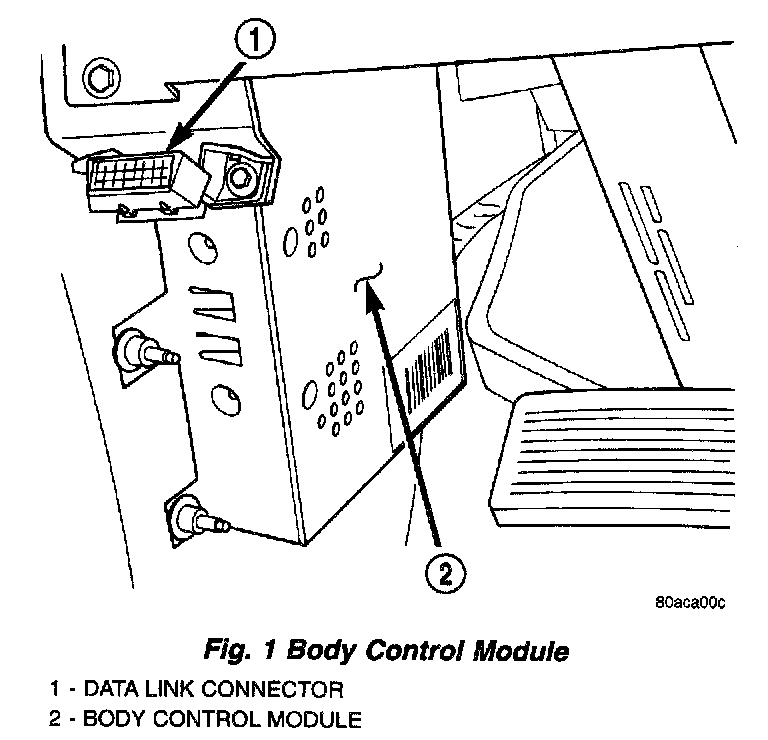 1

2

80aca00c

Fig. 1 Body Control Module

1 - DATA LINK CONNECTOR
2 - BODY CONTROL MODULE