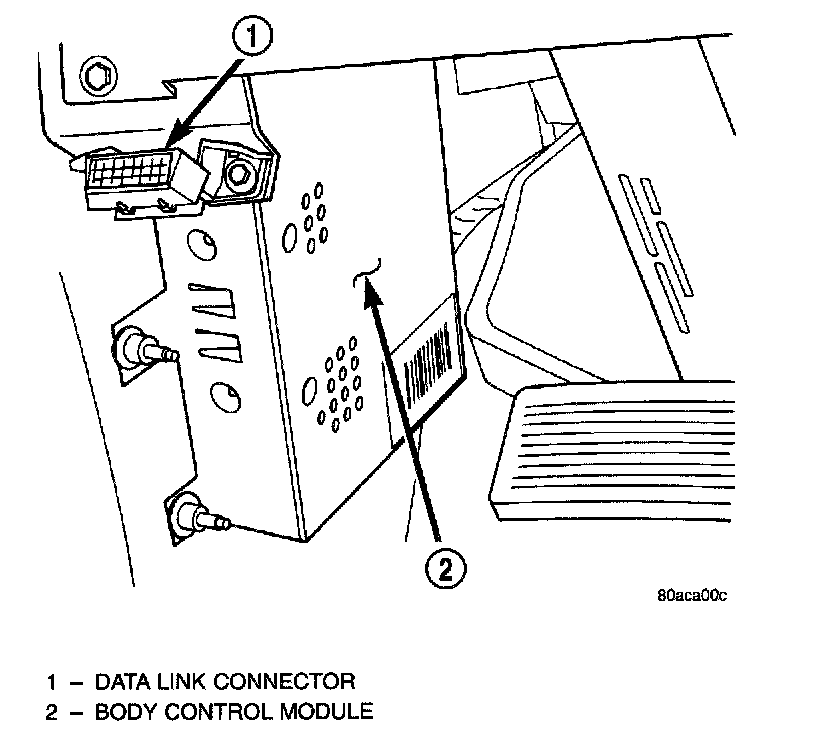 1

2

80aca00c

1 – DATA LINK CONNECTOR
2 – BODY CONTROL MODULE