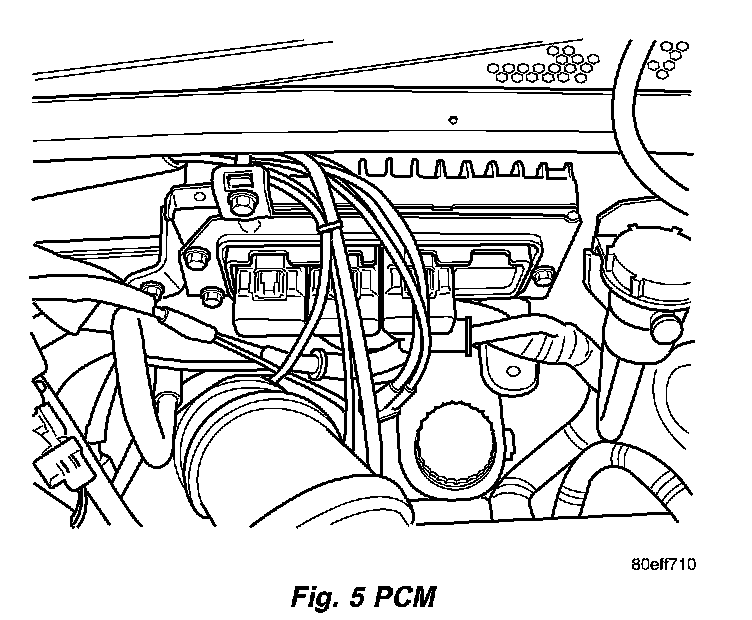 80eff710

Fig. 5 PCM