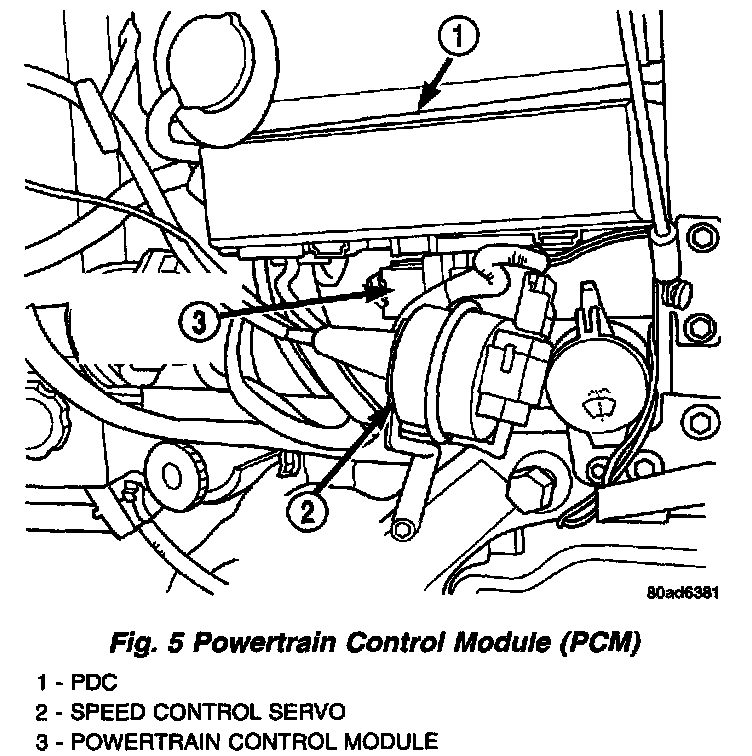 1

3

2

80ad6381

Fig. 5 Powertrain Control Module (PCM)

1 - PDC
2 - SPEED CONTROL SERVO
3 - POWERTRAIN CONTROL MODULE