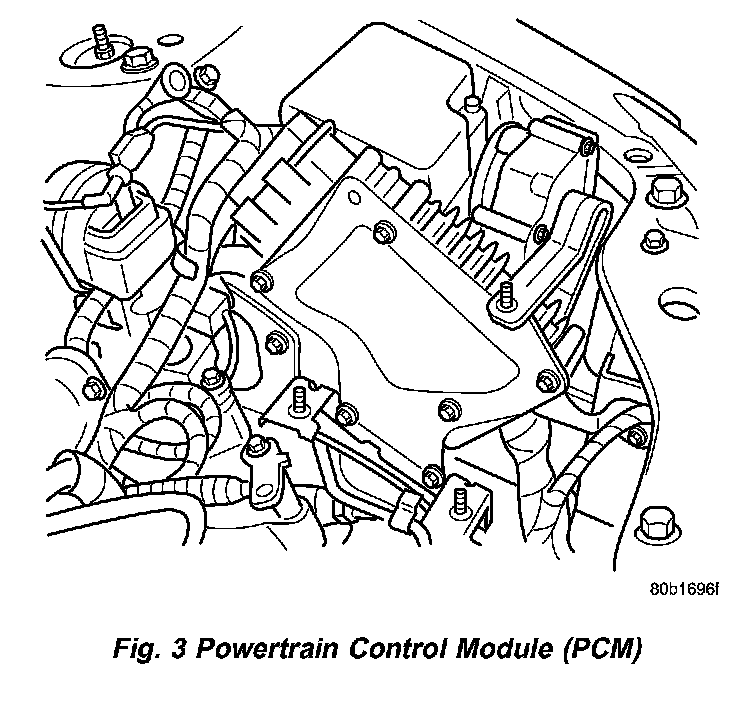 80b1696f

Fig. 3 Powertrain Control Module (PCM)