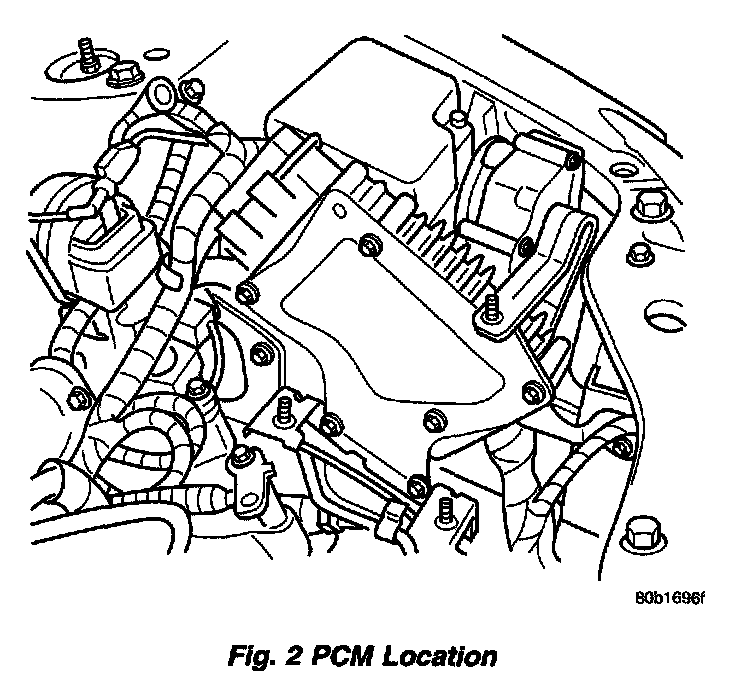 80b1696f

Fig. 2 PCM Location