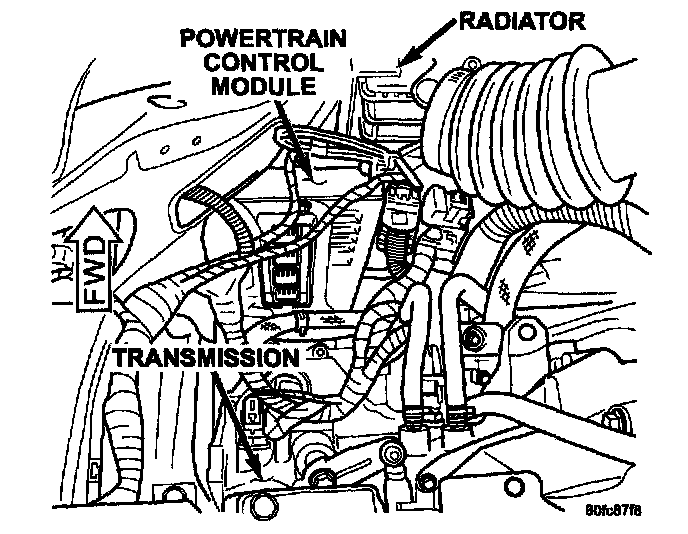 RADIATOR

POWERTRAIN CONTROL MODULE

FWD

TRANSMISSION

80fc87f8