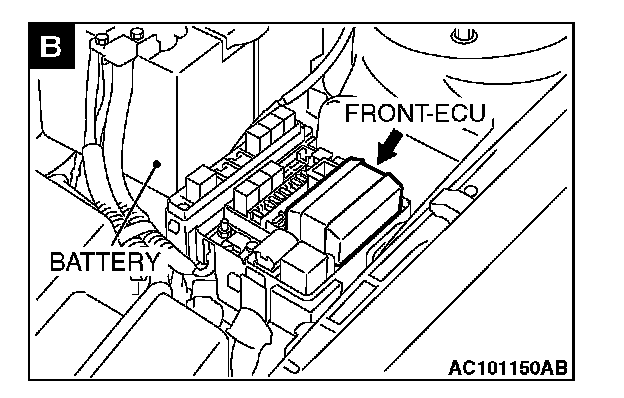 B

FRONT-ECU

BATTERY

AC101150AB