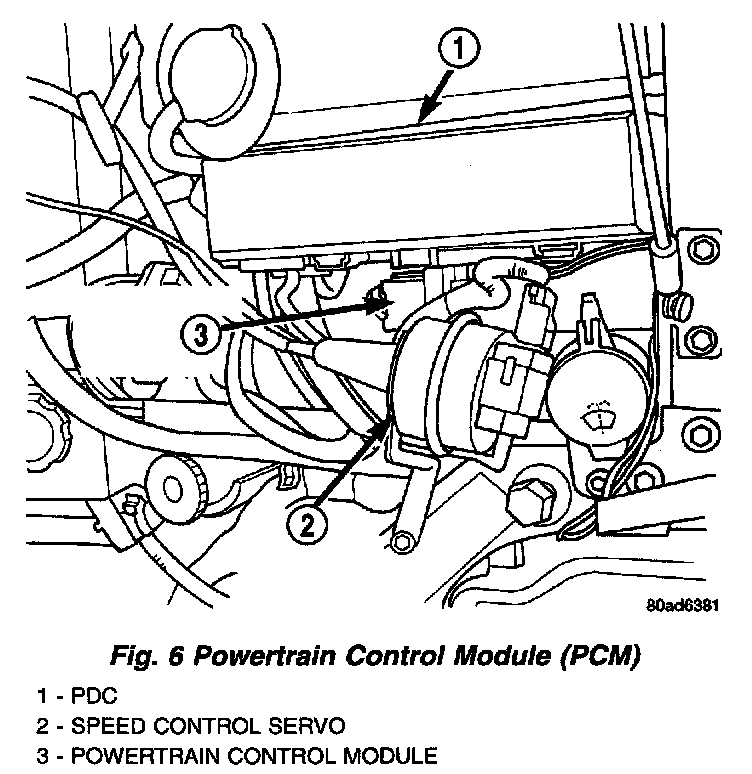 1

3

2

80ad6381

Fig. 6 Powertrain Control Module (PCM)

1 - PDC
2 - SPEED CONTROL SERVO
3 - POWERTRAIN CONTROL MODULE