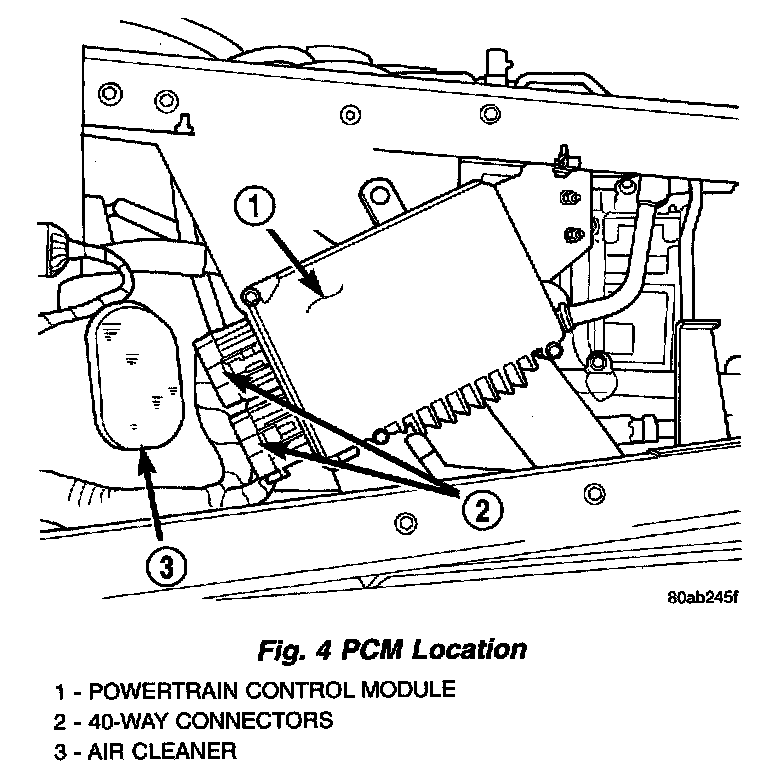 1

2

3

80ab245f

Fig. 4 PCM Location

1 - POWERTRAIN CONTROL MODULE
2 - 40-WAY CONNECTORS
3 - AIR CLEANER