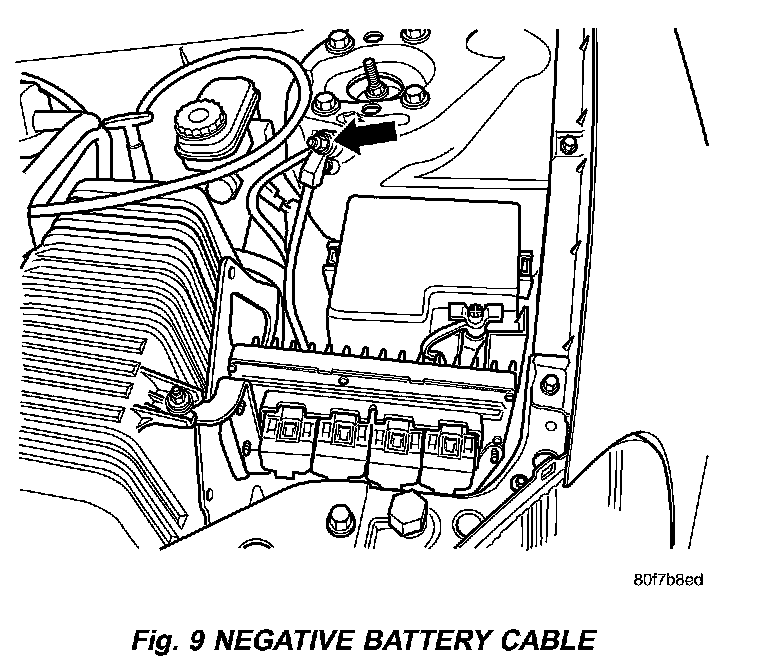 80f7b8ed

Fig. 9 NEGATIVE BATTERY CABLE