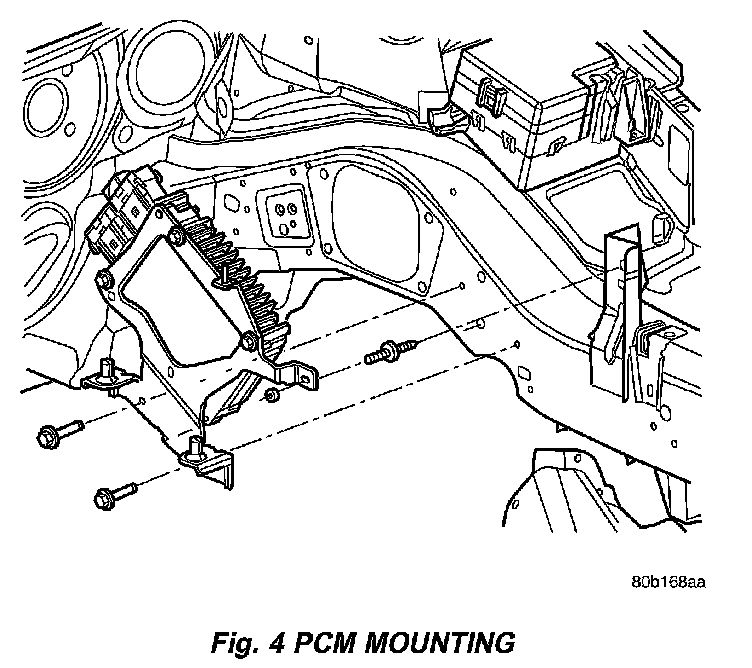 80b168aa

Fig. 4 PCM MOUNTING