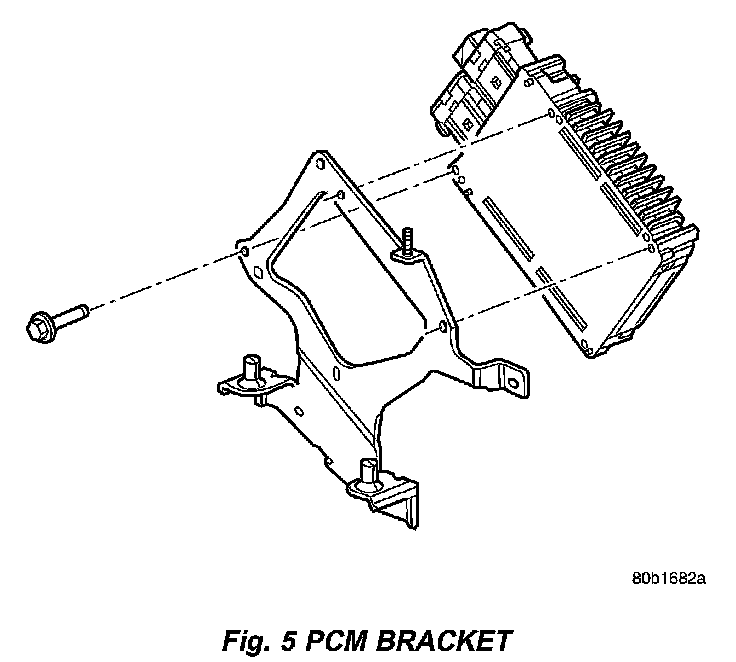 80b1682a

Fig. 5 PCM BRACKET