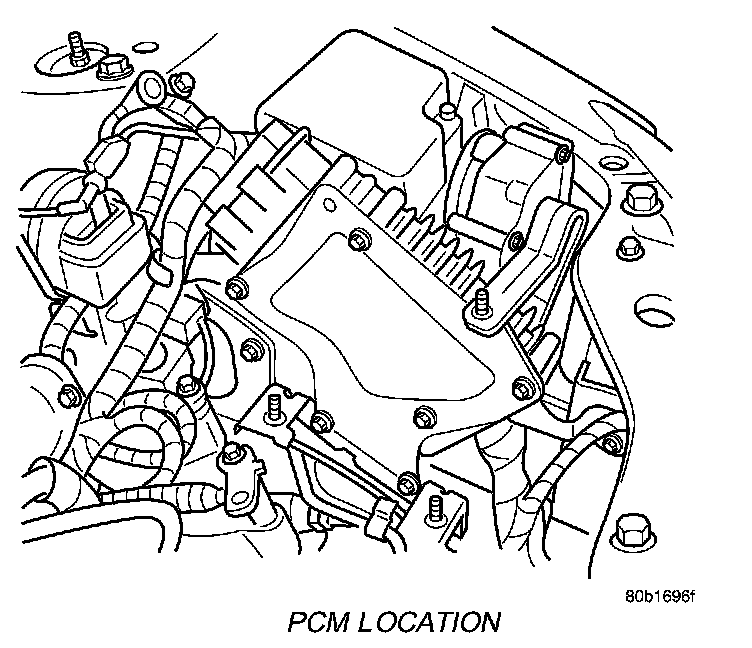 80b1696f

PCM LOCATION