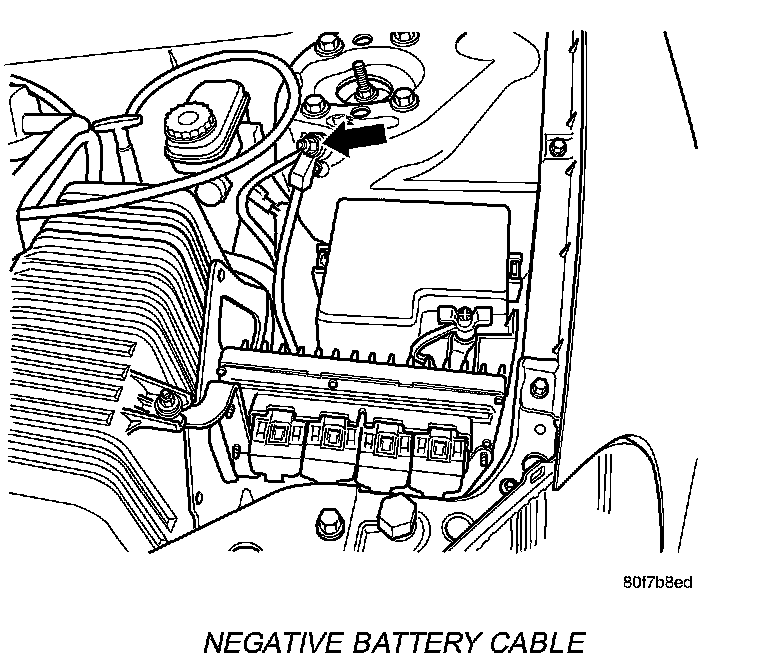 80f7b8ed

NEGATIVE BATTERY CABLE