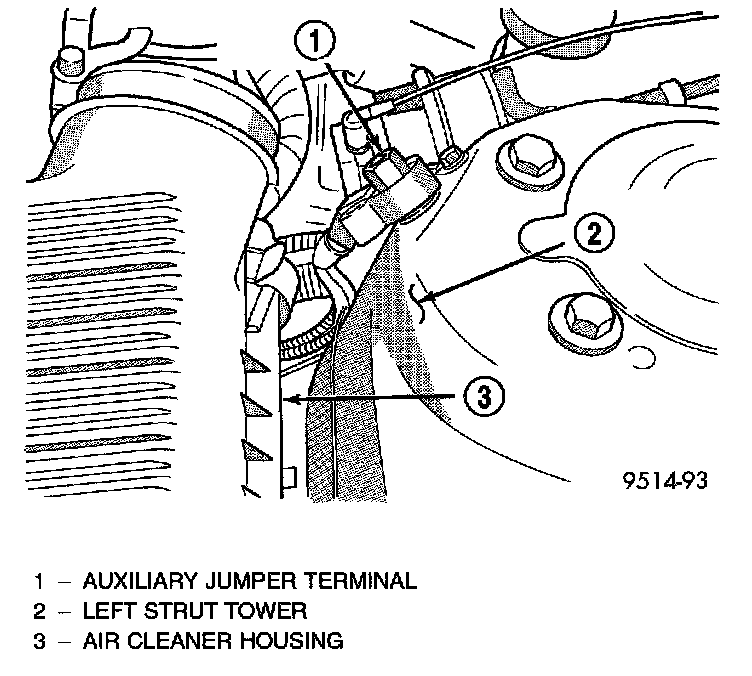 1

2

3

9514-93

1 – AUXILIARY JUMPER TERMINAL
2 – LEFT STRUT TOWER
3 – AIR CLEANER HOUSING