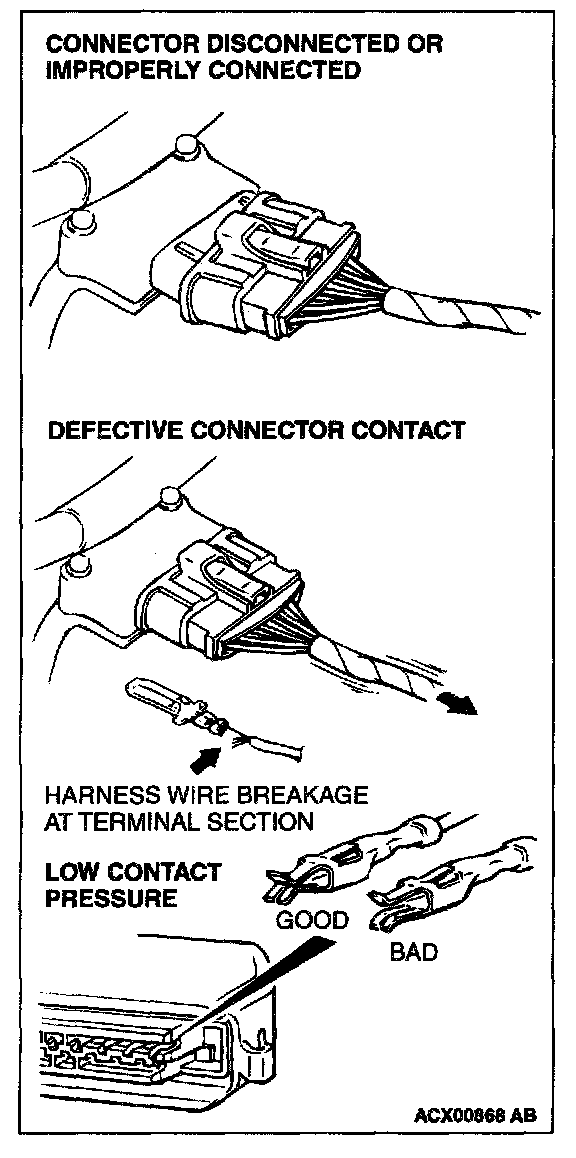 CONNECTOR DISCONNECTED OR IMPROPERLY CONNECTED

DEFECTIVE CONNECTOR CONTACT

HARNESS WIRE BREAKAGE AT TERMINAL SECTION

LOW CONTACT PRESSURE

GOOD

BAD

ACX00868 AB