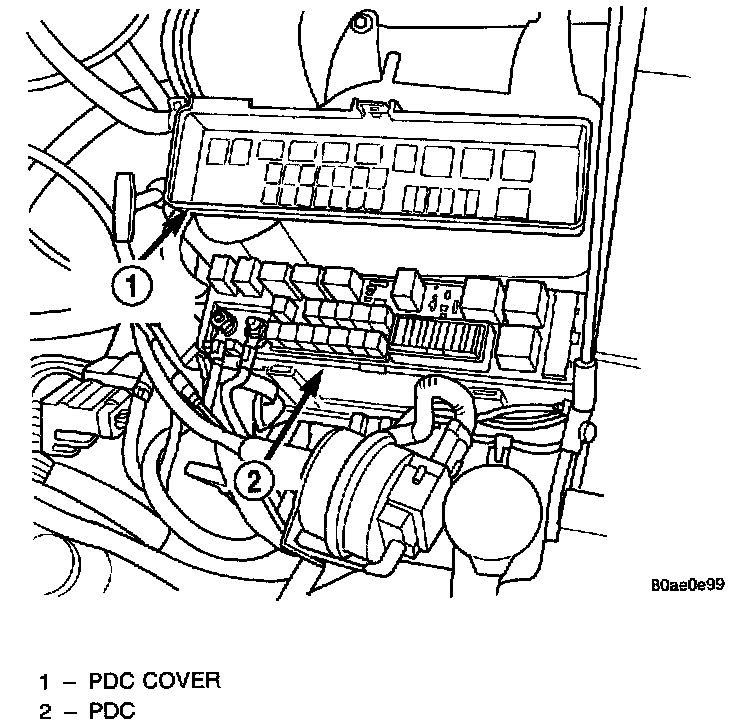 1

2

80ae0e99

1 – PDC COVER
2 – PDC