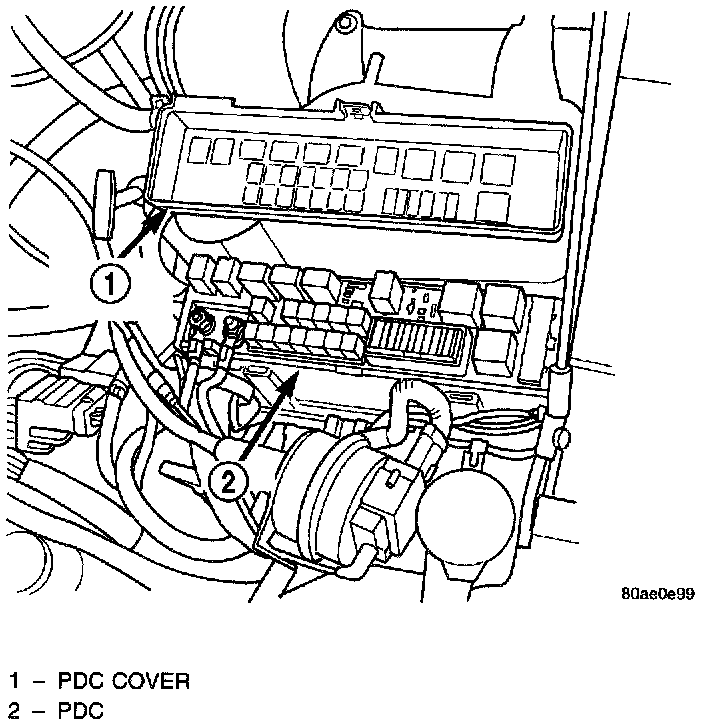 1

2

80ae0e99

1 – PDC COVER
2 – PDC