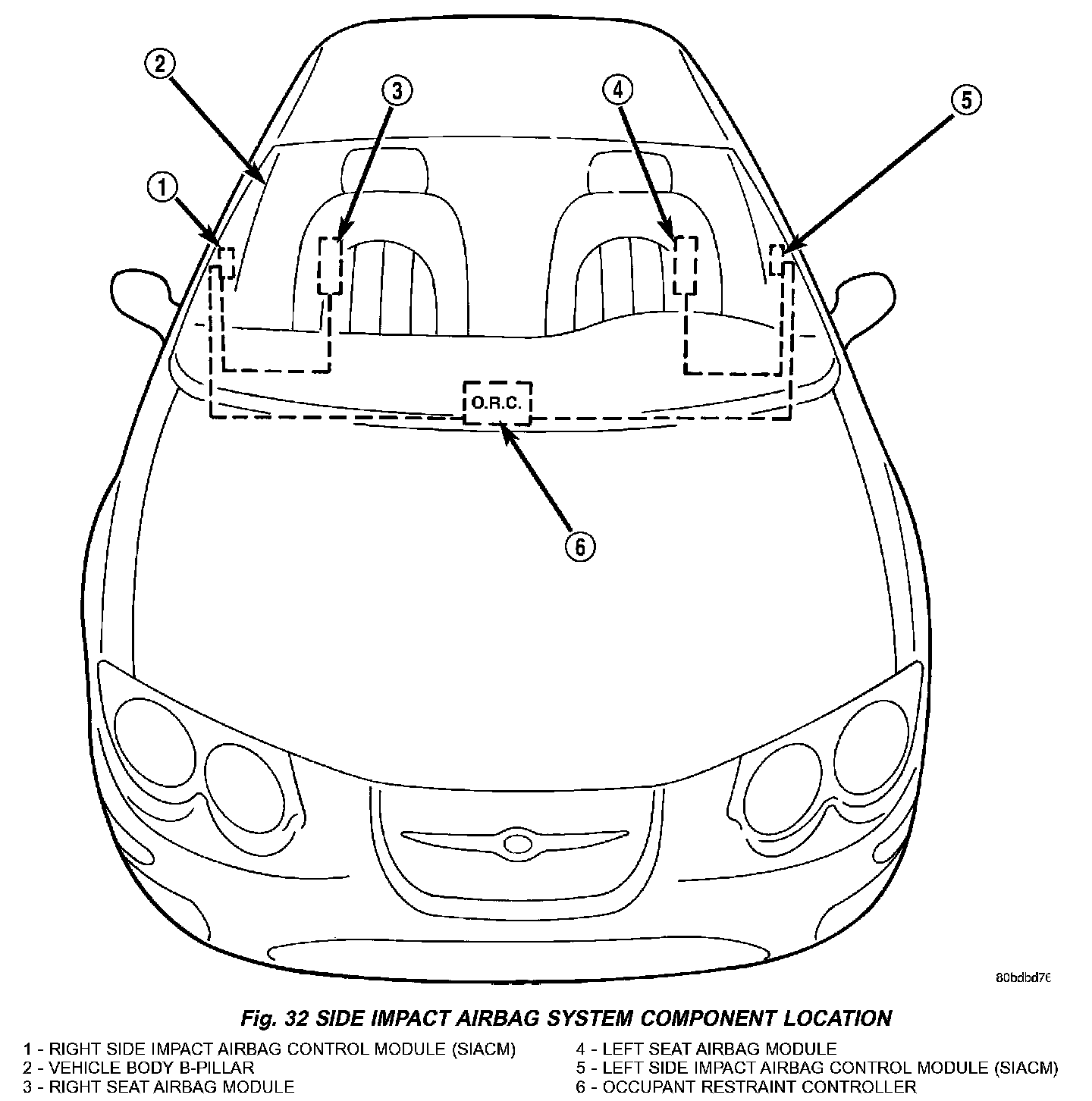 2

3

4

5

1

O.R.C.

6

80bdbd76

Fig. 32 SIDE IMPACT AIRBAG SYSTEM COMPONENT LOCATION

1 - RIGHT SIDE IMPACT AIRBAG CONTROL MODULE (SIACM)
2 - VEHICLE BODY B-PILLAR
3 - RIGHT SEAT AIRBAG MODULE

4 - LEFT SEAT AIRBAG MODULE
5 - LEFT SIDE IMPACT AIRBAG CONTROL MODULE (SIACM)
6 - OCCUPANT RESTRAINT CONTROLLER