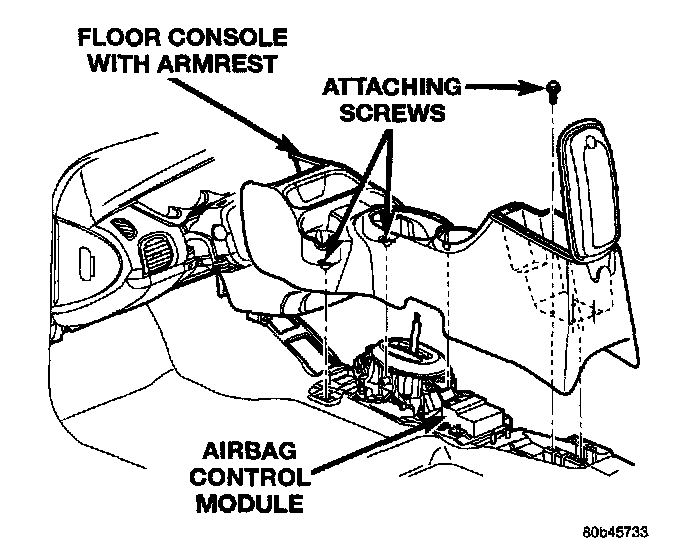 FLOOR CONSOLE WITH ARMREST

ATTACHING SCREWS

AIRBAG CONTROL MODULE

80b45733