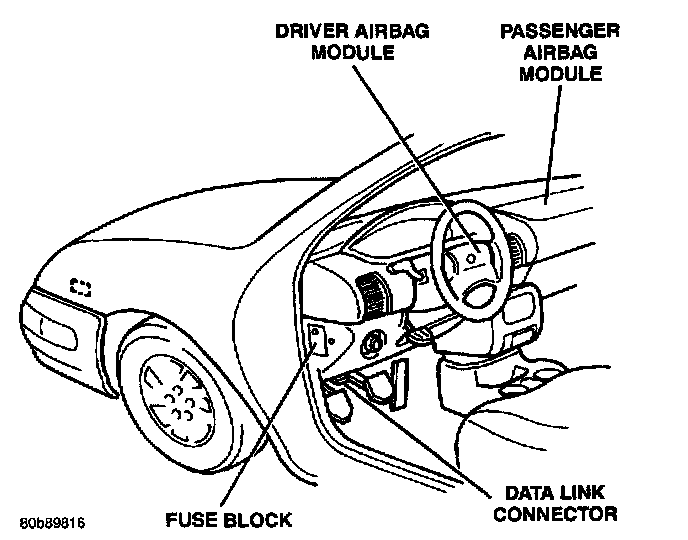 DRIVER AIRBAG MODULE

PASSENGER AIRBAG MODULE

DATA LINK CONNECTOR

FUSE BLOCK

80b89816