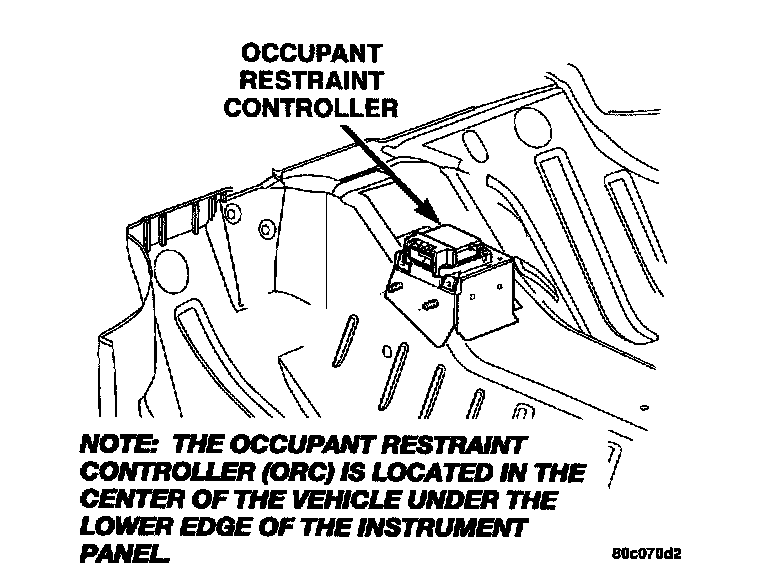 OCCUPANT RESTRAINT CONTROLLER

NOTE: THE OCCUPANT RESTRAINT CONTROLLER (ORC) IS LOCATED IN THE CENTER OF THE VEHICLE UNDER THE LOWER EDGE OF THE INSTRUMENT PANEL.

80c070d2