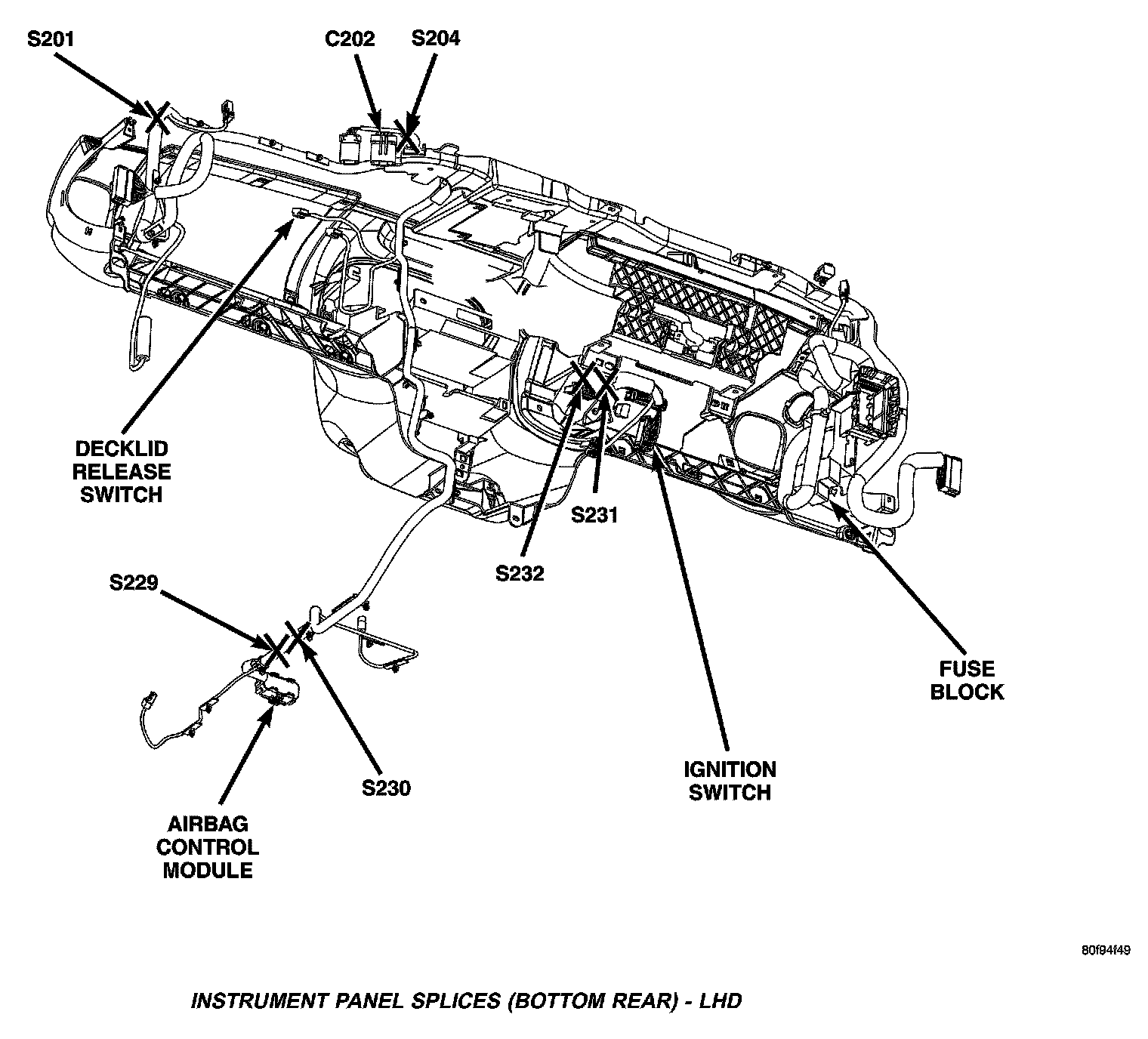 S201

C202

S204

DECKLID RELEASE SWITCH

S231

S232

S229

FUSE BLOCK

IGNITION SWITCH

S230

AIRBAG CONTROL MODULE

80f94f49

INSTRUMENT PANEL SPLICES (BOTTOM REAR) - LHD