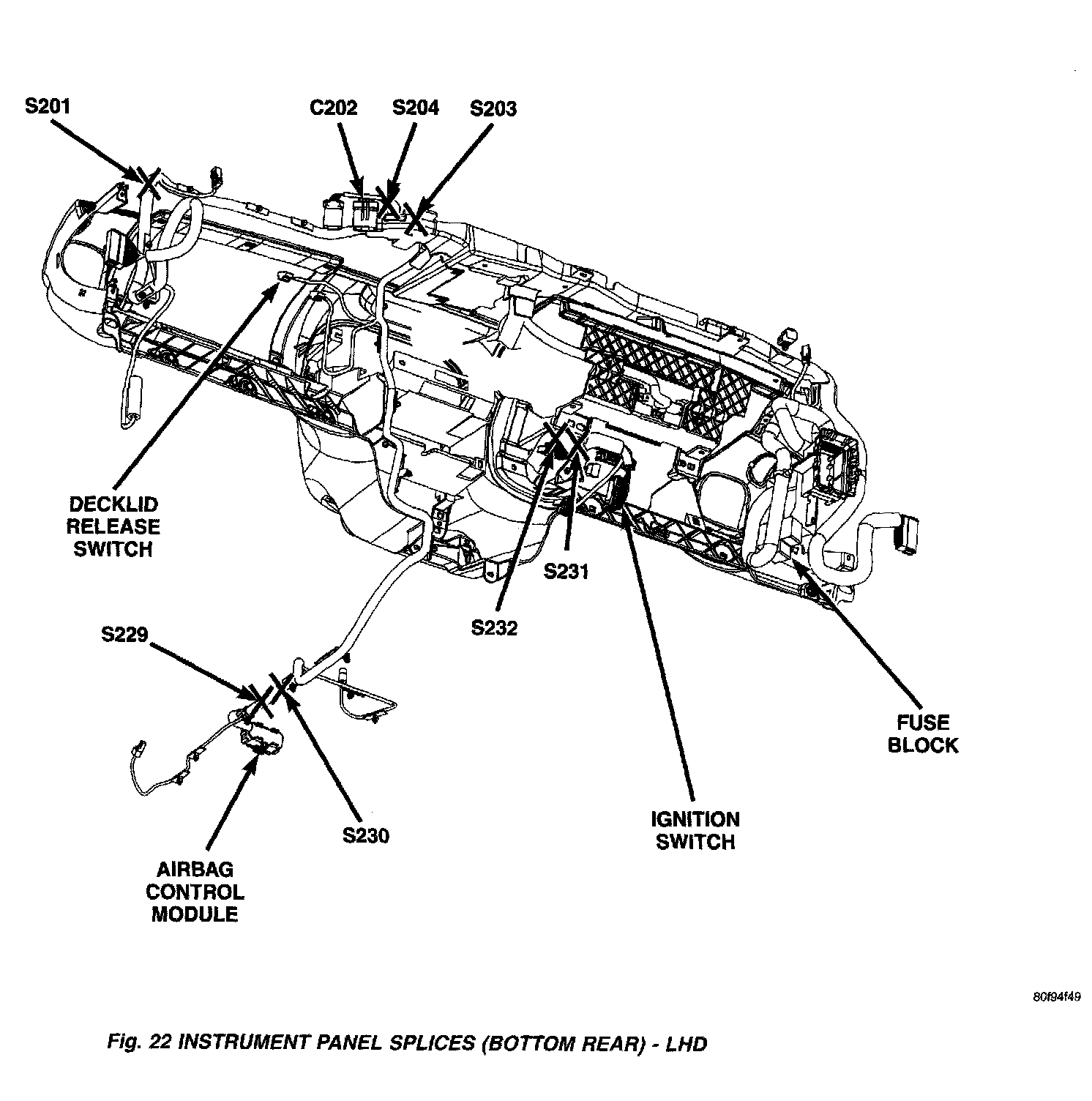 S201

C202

S204

S203

DECKLID RELEASE SWITCH

S231

S232

S229

FUSE BLOCK

IGNITION SWITCH

S230

AIRBAG CONTROL MODULE

80f94f49

Fig. 22 INSTRUMENT PANEL SPLICES (BOTTOM REAR) - LHD