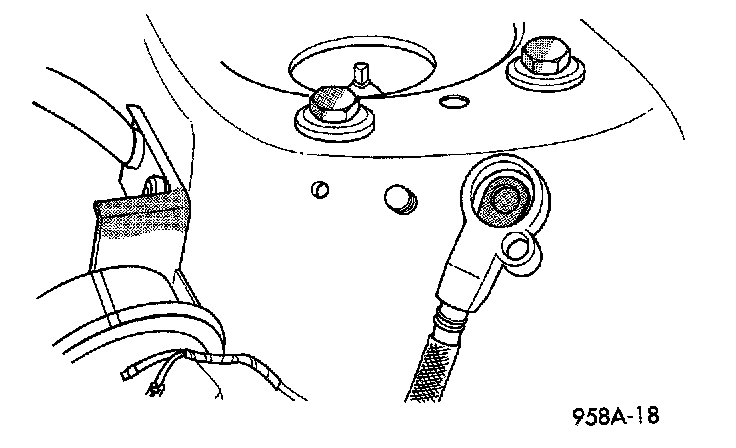 958A-18