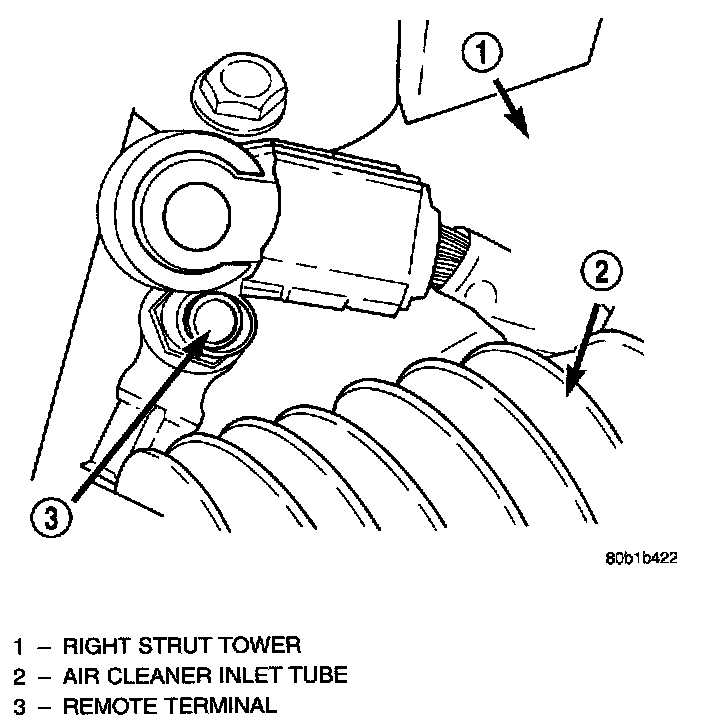 1

2

3

80b1b422

1 – RIGHT STRUT TOWER
2 – AIR CLEANER INLET TUBE
3 – REMOTE TERMINAL