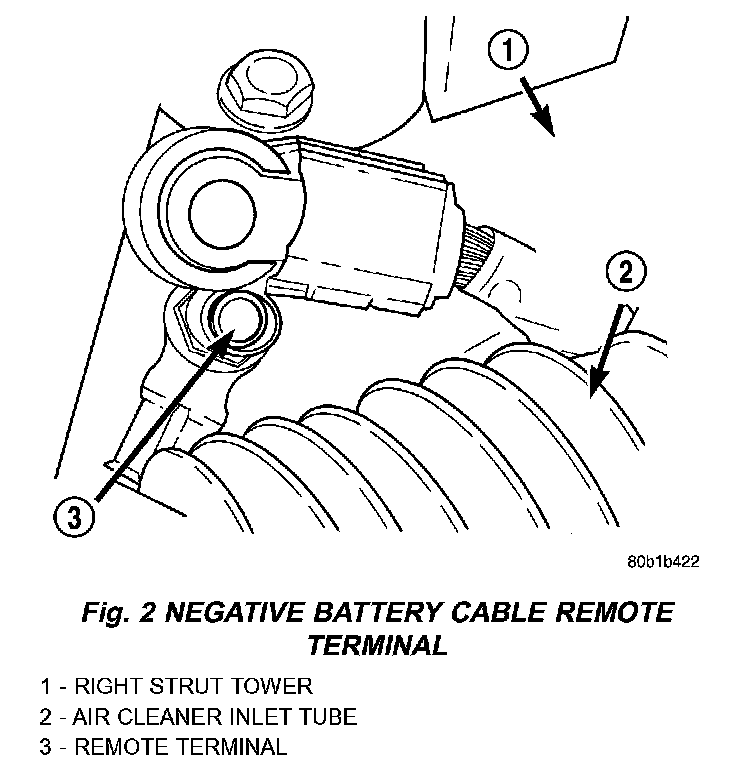 1

2

3

80b1b422

Fig. 2 NEGATIVE BATTERY CABLE REMOTE TERMINAL

1 - RIGHT STRUT TOWER
2 - AIR CLEANER INLET TUBE
3 - REMOTE TERMINAL