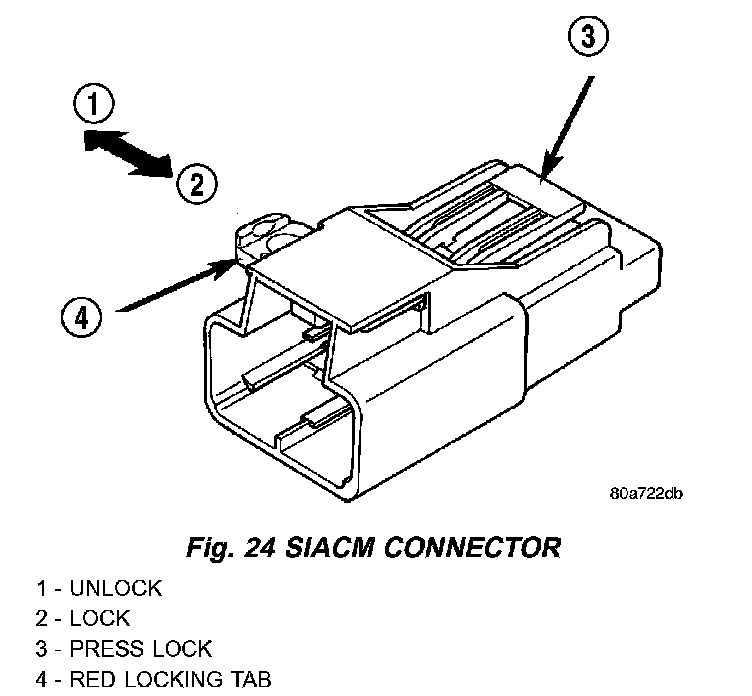 3

1

2

4

80a722db

Fig. 24 SIACM CONNECTOR

1 - UNLOCK
2 - LOCK
3 - PRESS LOCK
4 - RED LOCKING TAB