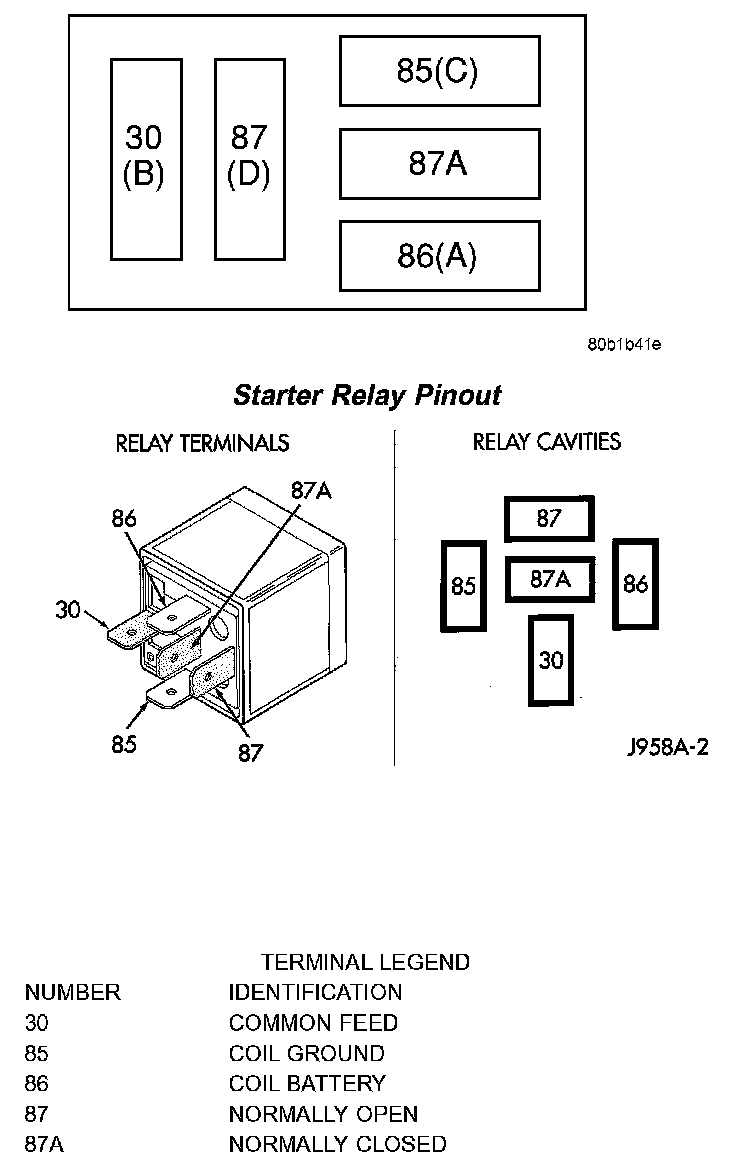 30
(B)

87
(D)

85(C)

87A

86(A)

80b1b41e

Starter Relay Pinout

RELAY TERMINALS

87A

86

30

85

87

RELAY CAVITIES

87

85

87A

86

30

J958A-2

TERMINAL LEGEND

| NUMBER | IDENTIFICATION |
|---|---|
| 30 | COMMON FEED |
| 85 | COIL GROUND |
| 86 | COIL BATTERY |
| 87 | NORMALLY OPEN |
| 87A | NORMALLY CLOSED |