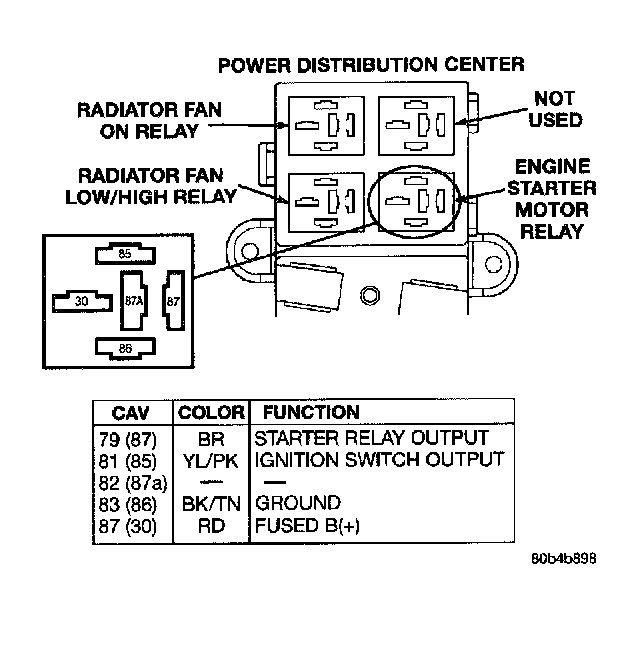 POWER DISTRIBUTION CENTER

RADIATOR FAN ON RELAY

NOT USED

RADIATOR FAN LOW/HIGH RELAY

ENGINE STARTER MOTOR RELAY

85

30

87A

87

86

| CAV | COLOR | FUNCTION |
|---|---|---|
| 79 (87) | BR | STARTER RELAY OUTPUT |
| 81 (85) | YL/PK | IGNITION SWITCH OUTPUT |
| 82 (87a) | — | — |
| 83 (86) | BK/TN | GROUND |
| 87 (30) | RD | FUSED B(+) |

80b4b898