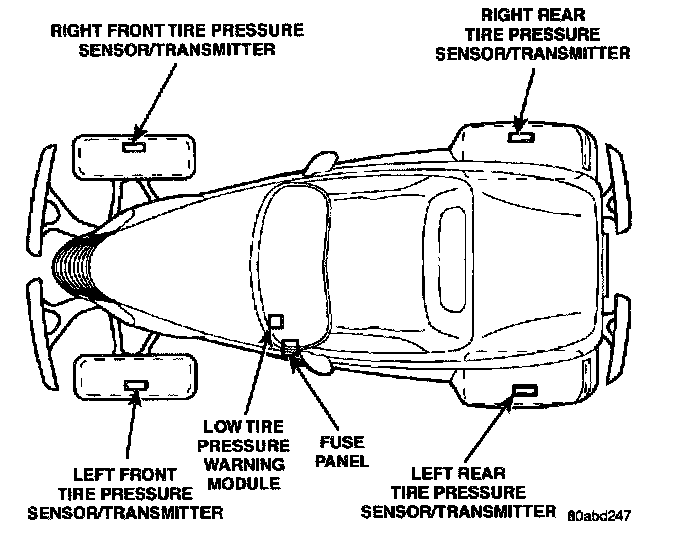 RIGHT FRONT TIRE PRESSURE SENSOR/TRANSMITTER

RIGHT REAR TIRE PRESSURE SENSOR/TRANSMITTER

LOW TIRE PRESSURE WARNING MODULE

FUSE PANEL

LEFT FRONT TIRE PRESSURE SENSOR/TRANSMITTER

LEFT REAR TIRE PRESSURE SENSOR/TRANSMITTER

80abd247