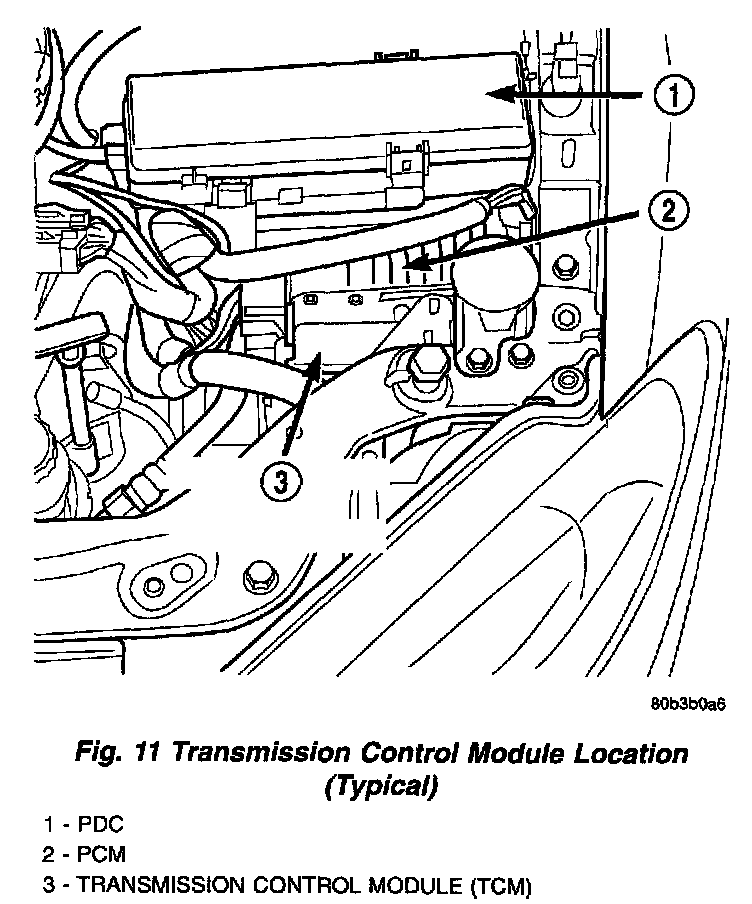 1

2

3

80b3b0a6

Fig. 11 Transmission Control Module Location (Typical)

1 - PDC
2 - PCM
3 - TRANSMISSION CONTROL MODULE (TCM)