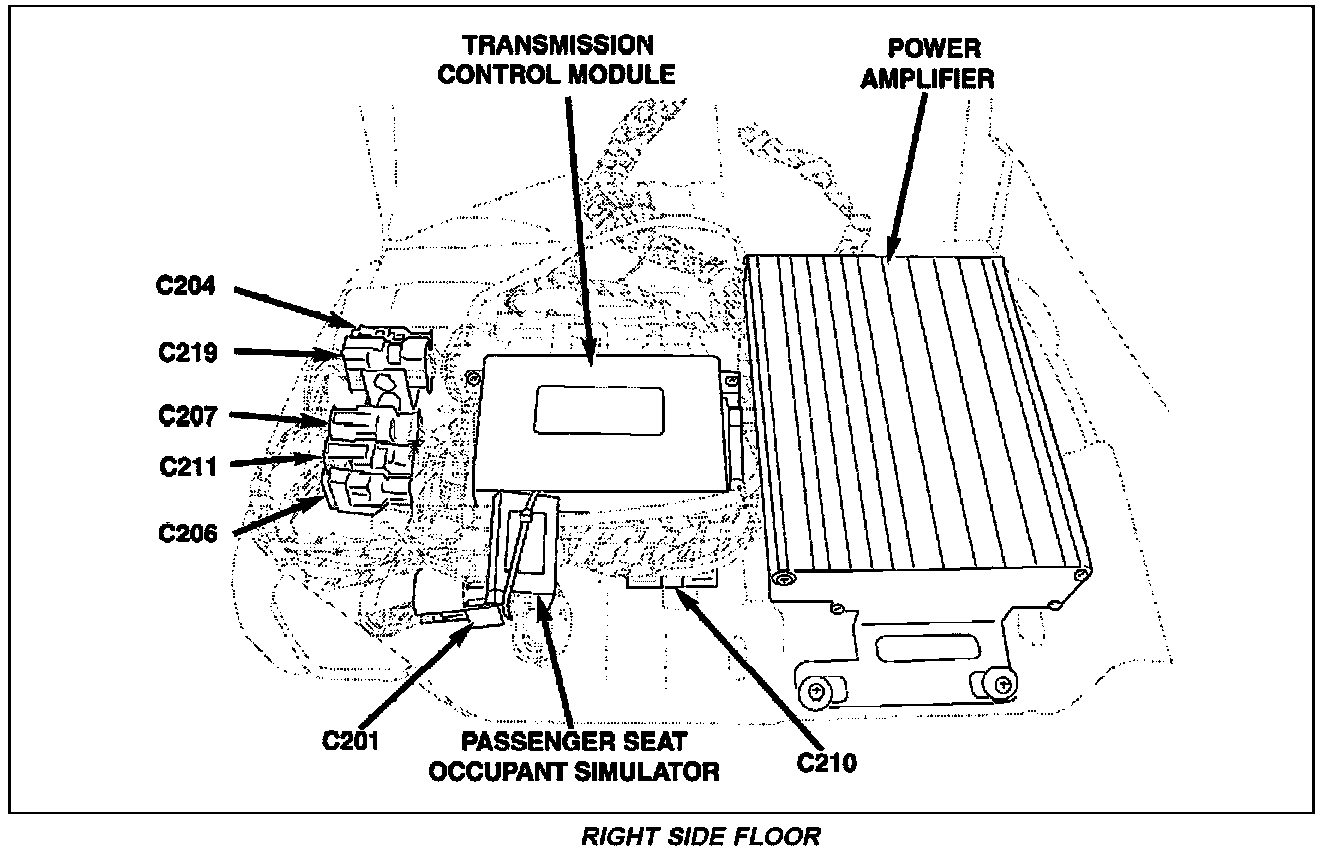 TRANSMISSION CONTROL MODULE

POWER AMPLIFIER

C204

C219

C207

C211

C206

C201

PASSENGER SEAT OCCUPANT SIMULATOR

C210

RIGHT SIDE FLOOR